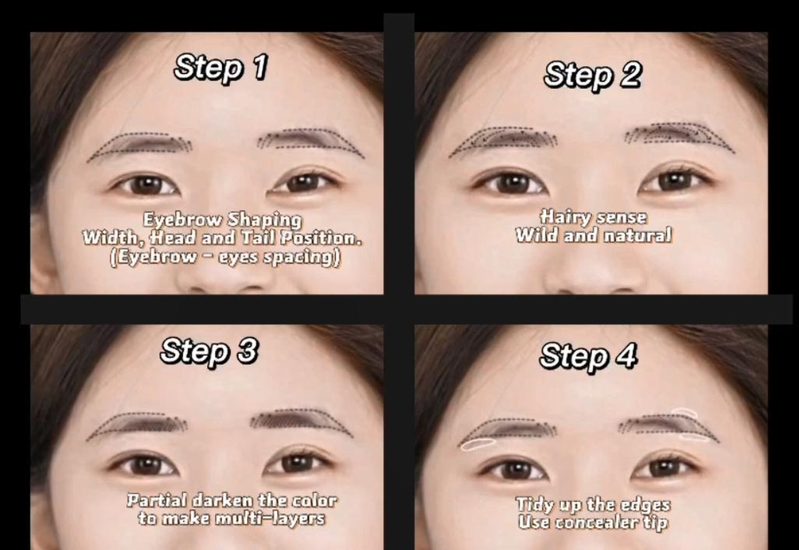 Step 1

Eyebrow Shaping
Width, Head and Tail Position.
(Eyebrow - eyes spacing)

Step 2

Hairy sense
Wild and natural

Step 3

Partial darken the color
to make multi-layers

Step 4

Tidy up the edges
Use concealer tip